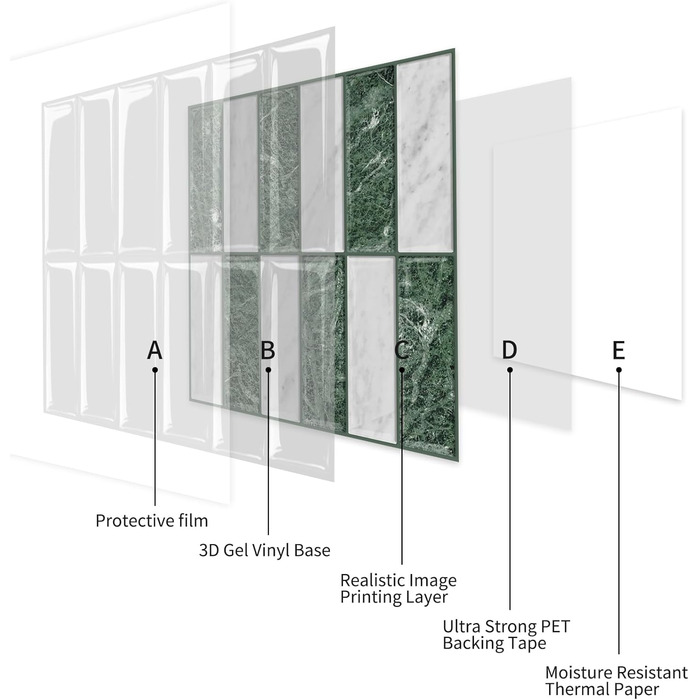 A B C D E

Protective film

3D Gel Vinyl Base

Realistic Image Printing Layer

Ultra Strong PET Backing Tape

Moisture Resistant Thermal Paper