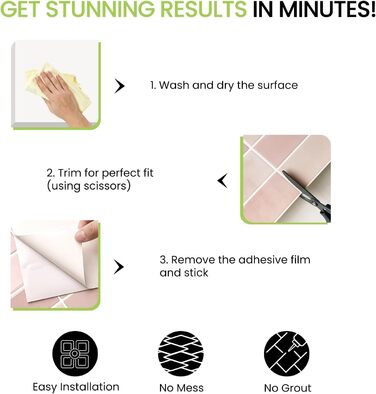 GET STUNNING RESULTS IN MINUTES!

1. Wash and dry the surface

2. Trim for perfect fit (using scissors)

3. Remove the adhesive film and stick

Easy Installation

No Mess

No Grout