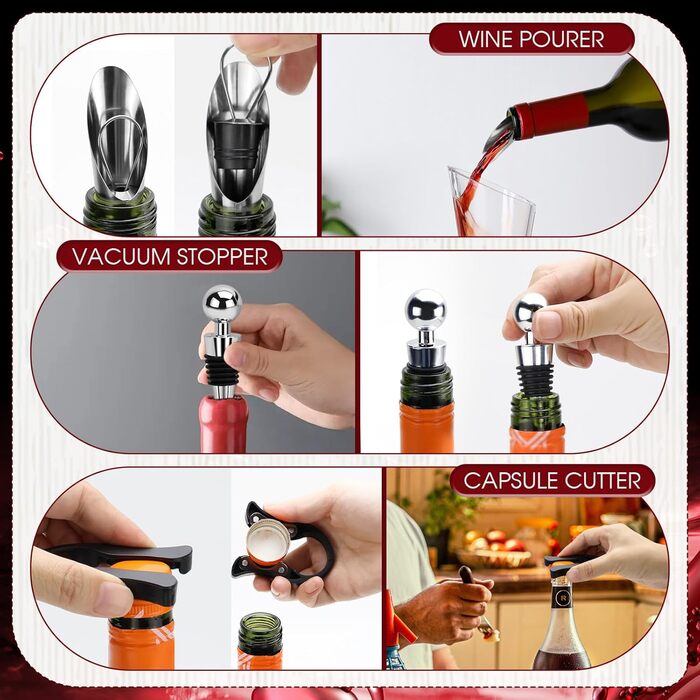 WINE POURER

VACUUM STOPPER

CAPSULE CUTTER