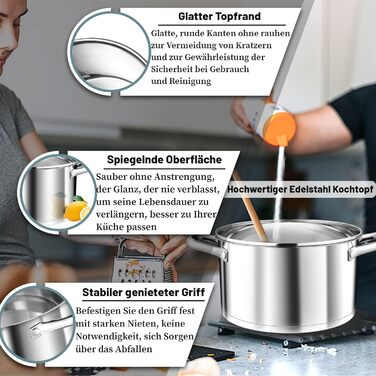 Glatter Topfrand

Glatte, runde Kanten ohne rauhen zur Vermeidung von Kratzern und zur Gewährleistung der Sicherheit bei Gebrauch und Reinigung

Spiegelnde Oberfläche

Sauber ohne Anstrengung, der Glanz, der nie verblasst, um seine Lebensdauer zu verlängern, besser zu Ihrer Küche passen

Hochwertiger Edelstahl Kochtopf

Stabiler genieteter Griff

Befestigen Sie den Griff fest mit starken Nieten, keine Notwendigkeit, sich Sorgen über das Abfallen