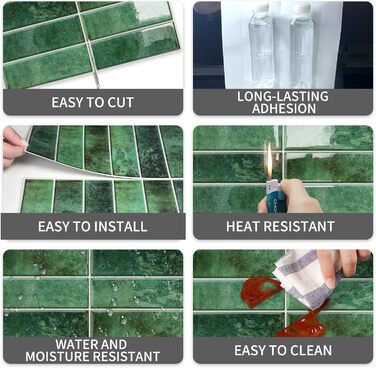 EASY TO CUT

LONG-LASTING ADHESION

EASY TO INSTALL

HEAT RESISTANT

WATER AND MOISTURE RESISTANT

EASY TO CLEAN