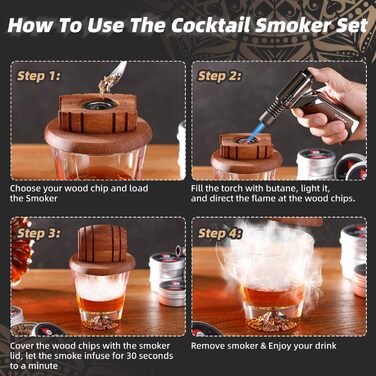 How To Use The Cocktail Smoker Set

Step 1:

Choose your wood chip and load the Smoker

Step 2:

Fill the torch with butane, light it, and direct the flame at the wood chips.

Step 3:

Cover the wood chips with the smoker lid, let the smoke infuse for 30 seconds to a minute

Step 4:

Remove smoker & Enjoy your drink