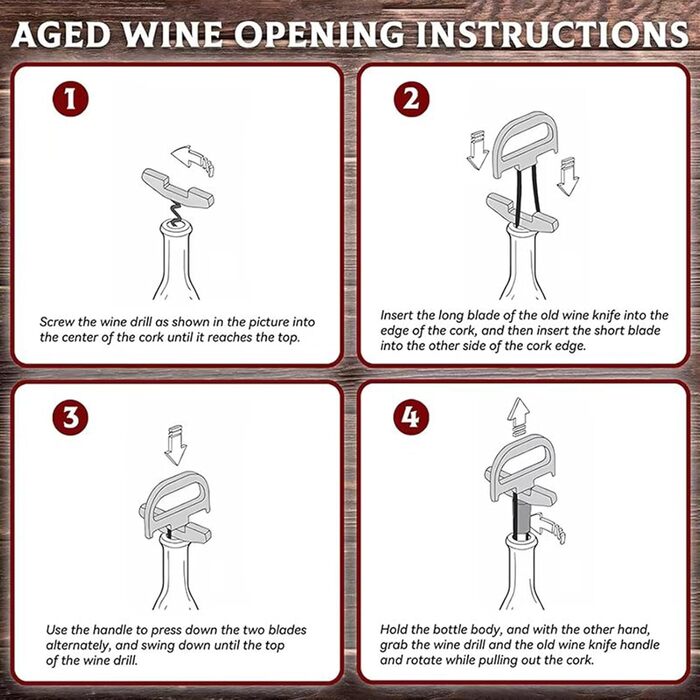 AGED WINE OPENING INSTRUCTIONS

1

Screw the wine drill as shown in the picture into the center of the cork until it reaches the top.

2

Insert the long blade of the old wine knife into the edge of the cork, and then insert the short blade into the other side of the cork edge.

3

Use the handle to press down the two blades alternately, and swing down until the top of the wine drill.

4

Hold the bottle body, and with the other hand, grab the wine drill and the old wine knife handle and rotate while pulling out the cork.