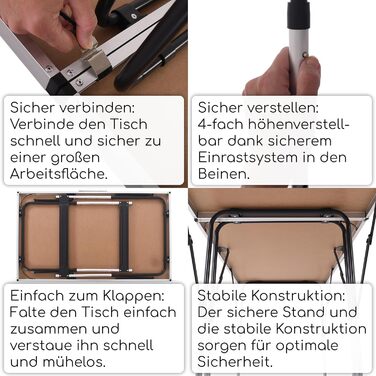 Sicher verbinden: Verbinde den Tisch schnell und sicher zu einer großen Arbeitsfläche.

Sicher verstellen: 4-fach höhenverstellbar dank sicherem Einrastsystem in den Beinen.

Einfach zum Klappen: Falte den Tisch einfach zusammen und verstaue ihn schnell und mühelos.

Stabile Konstruktion: Der sichere Stand und die stabile Konstruktion sorgen für optimale Sicherheit.