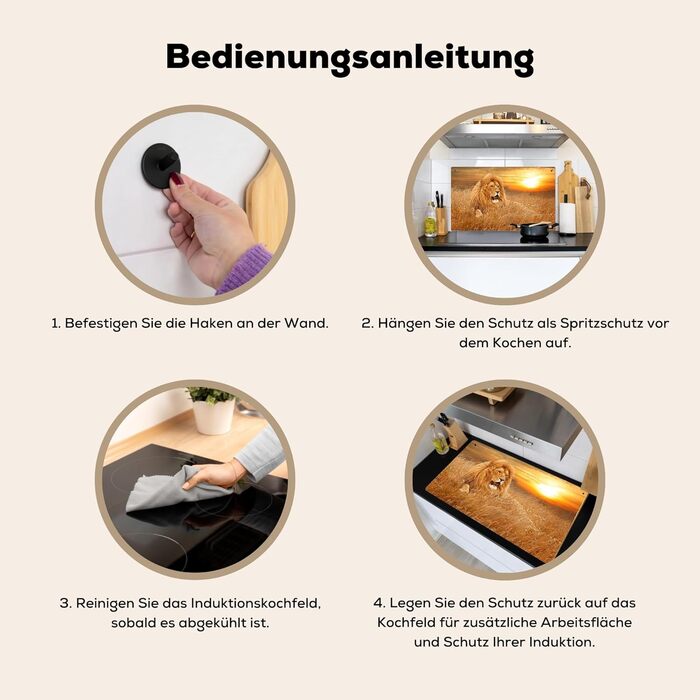 Bedienungsanleitung

1. Befestigen Sie die Haken an der Wand.

2. Hängen Sie den Schutz als Spritzschutz vor dem Kochen auf.

3. Reinigen Sie das Induktionskochfeld, sobald es abgekühlt ist.

4. Legen Sie den Schutz zurück auf das Kochfeld für zusätzliche Arbeitsfläche und Schutz Ihrer Induktion.