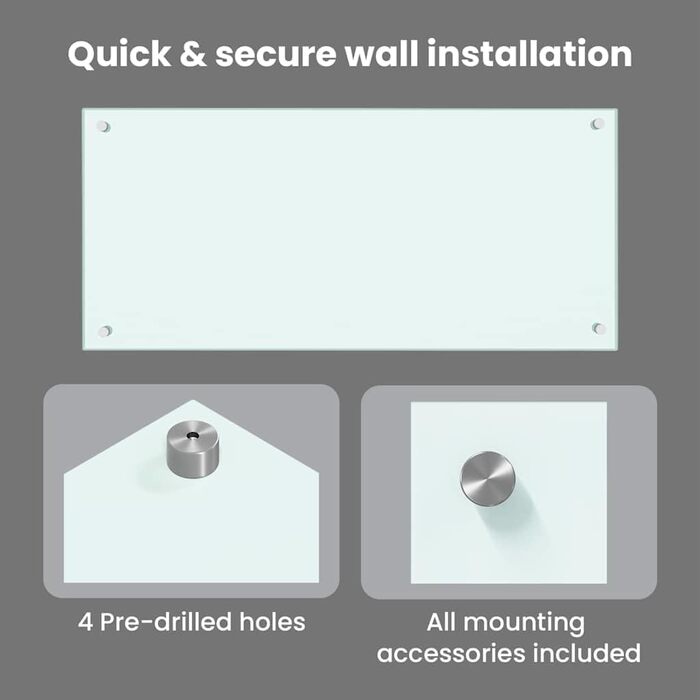 Quick & secure wall installation

4 Pre-drilled holes

All mounting accessories included