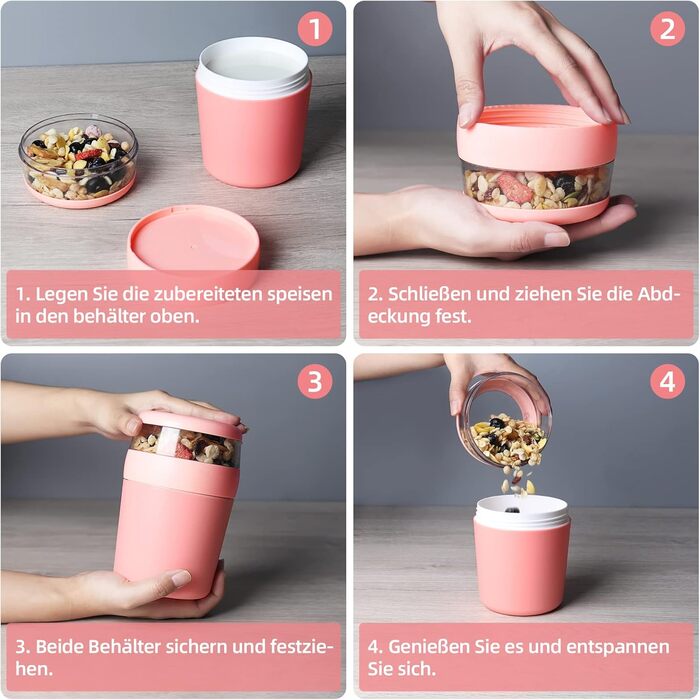 1

1. Legen Sie die zubereiteten speisen in den behälter oben.

2

2. Schließen und ziehen Sie die Abdeckung fest.

3

3. Beide Behälter sichern und festziehen.

4

4. Genießen Sie es und entspannen Sie sich.