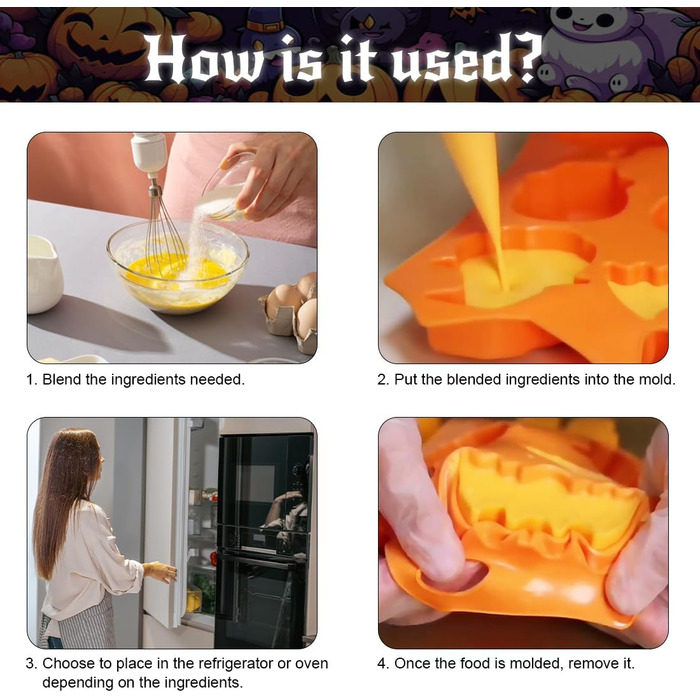 How is it used?

1. Blend the ingredients needed.

2. Put the blended ingredients into the mold.

3. Choose to place in the refrigerator or oven depending on the ingredients.

4. Once the food is molded, remove it.