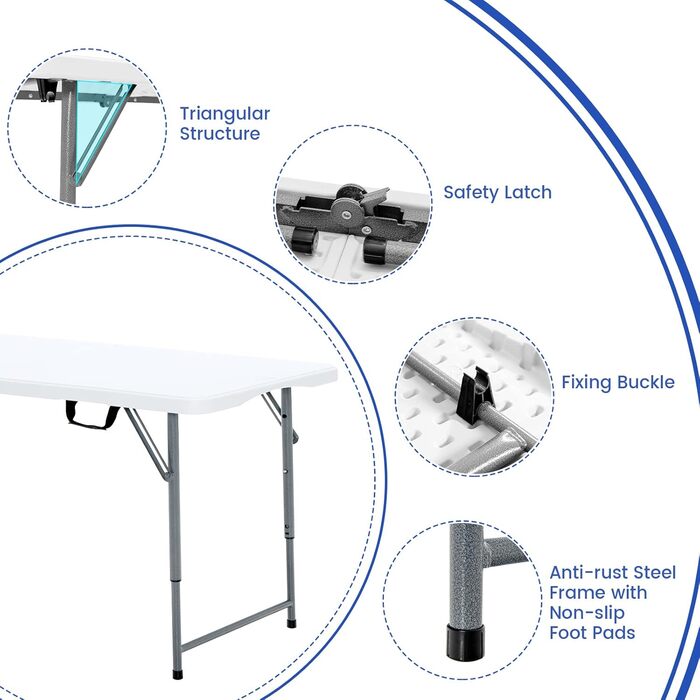 Triangular Structure

Safety Latch

Fixing Buckle

Anti-rust Steel Frame with Non-slip Foot Pads