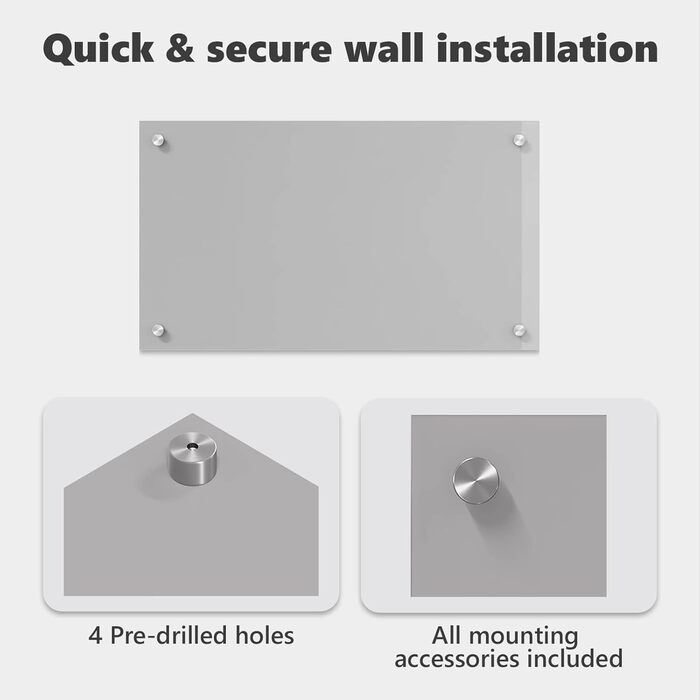 Quick & secure wall installation

4 Pre-drilled holes

All mounting accessories included