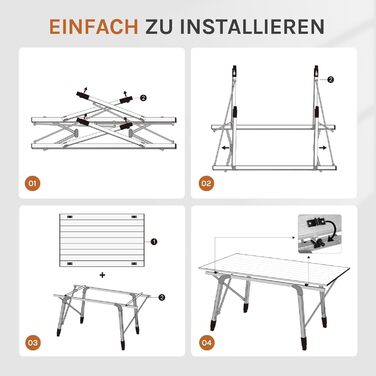 EINFACH ZU INSTALLIEREN

2

01

2

02

1

+

2

03

04