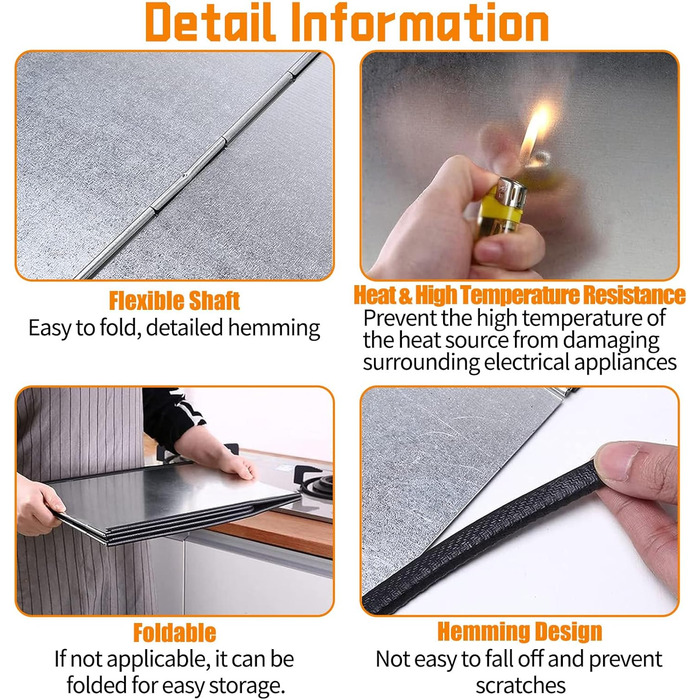 Detail Information

Flexible Shaft
Easy to fold, detailed hemming

Heat & High Temperature Resistance
Prevent the high temperature of the heat source from damaging surrounding electrical appliances

Foldable
If not applicable, it can be folded for easy storage.

Hemming Design
Not easy to fall off and prevent scratches