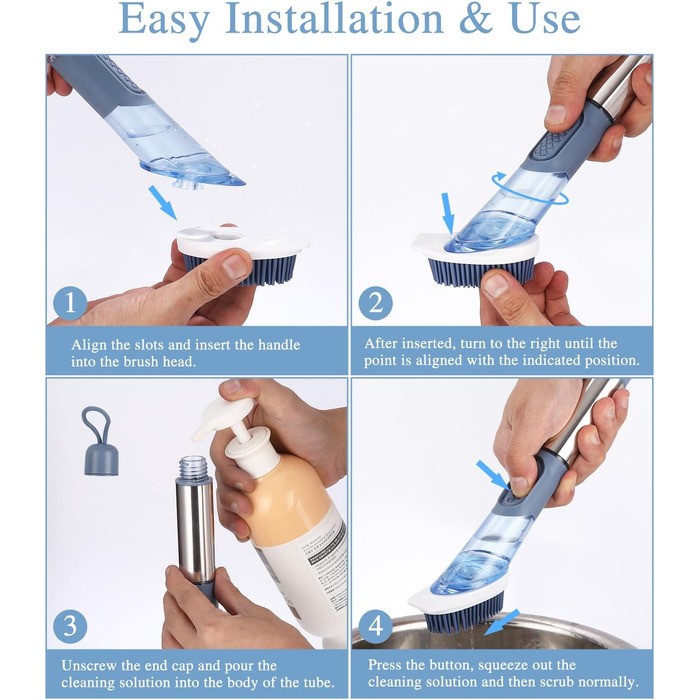 Easy Installation & Use

1

Align the slots and insert the handle into the brush head.

2

After inserted, turn to the right until the point is aligned with the indicated position.

3

Unscrew the end cap and pour the cleaning solution into the body of the tube.

4

Press the button, squeeze out the cleaning solution and then scrub normally.