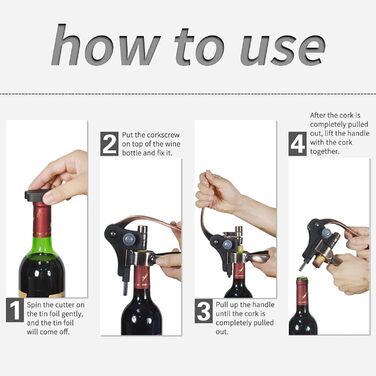 how to use

1 Spin the cutter on the tin foil gently, and the tin foil will come off.

2 Put the corkscrew on top of the wine bottle and fix it.

3 Pull up the handle until the cork is completely pulled out.

4 After the cork is completely pulled out, lift the handle with the cork together.