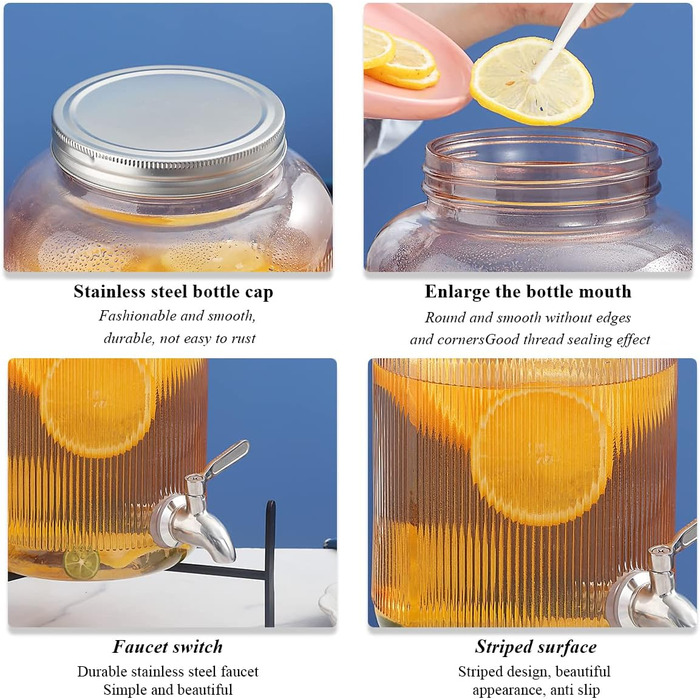 Stainless steel bottle cap
Fashionable and smooth, durable, not easy to rust

Enlarge the bottle mouth
Round and smooth without edges and cornersGood thread sealing effect

Faucet switch
Durable stainless steel faucet
Simple and beautiful

Striped surface
Striped design, beautiful appearance, anti slip