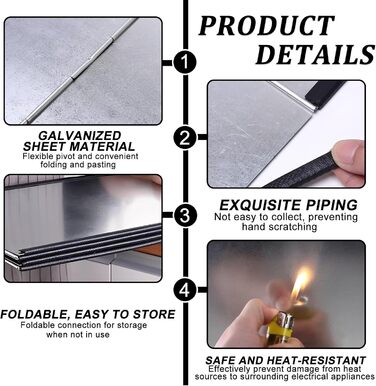 PRODUCT DETAILS

1

GALVANIZED SHEET MATERIAL
Flexible pivot and convenient folding and pasting

2

EXQUISITE PIPING
Not easy to collect, preventing hand scratching

3

FOLDABLE, EASY TO STORE
Foldable connection for storage when not in use

4

SAFE AND HEAT-RESISTANT
Effectively prevent damage from heat sources to surrounding electrical appliances