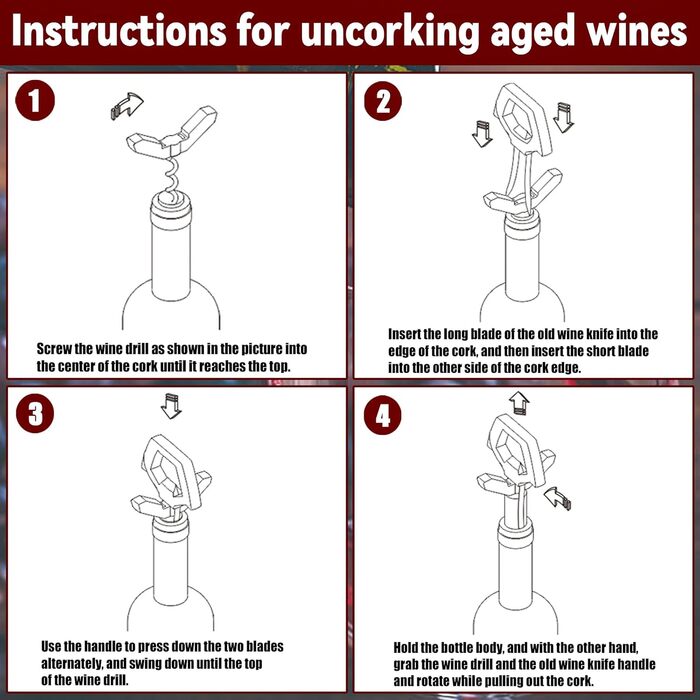 Instructions for uncorking aged wines

1

Screw the wine drill as shown in the picture into the center of the cork until it reaches the top.

2

Insert the long blade of the old wine knife into the edge of the cork, and then insert the short blade into the other side of the cork edge.

3

Use the handle to press down the two blades alternately, and swing down until the top of the wine drill.

4

Hold the bottle body, and with the other hand, grab the wine drill and the old wine knife handle and rotate while pulling out the cork.