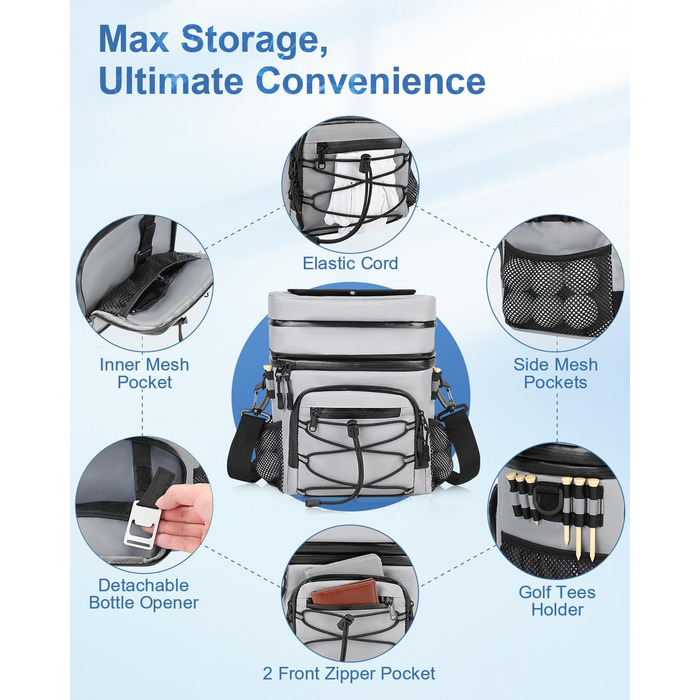 Max Storage,
Ultimate Convenience

Elastic Cord

Inner Mesh Pocket

Side Mesh Pockets

Detachable Bottle Opener

Golf Tees Holder

2 Front Zipper Pocket