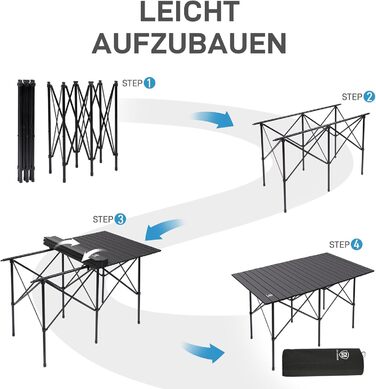 LEICHT AUFZUBAUEN

STEP 1

STEP 2

STEP 3

STEP 4