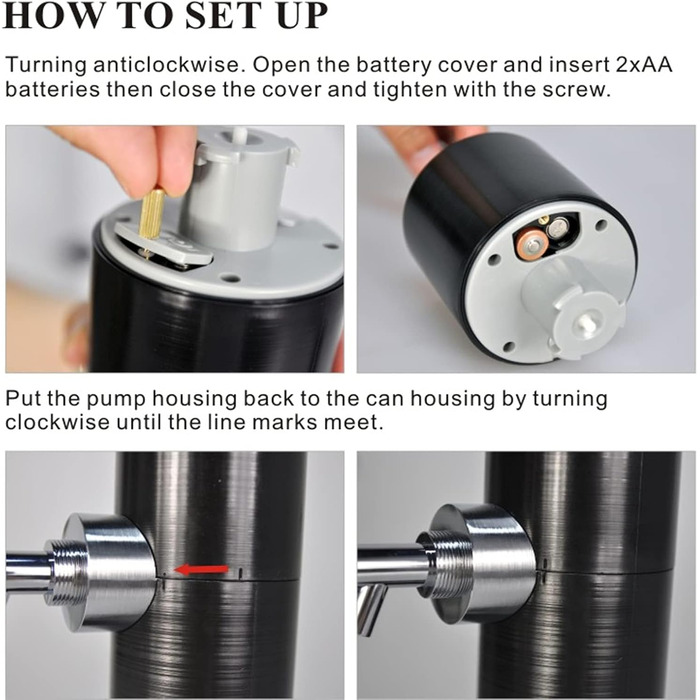 HOW TO SET UP

Turning anticlockwise. Open the battery cover and insert 2xAA batteries then close the cover and tighten with the screw.

Put the pump housing back to the can housing by turning clockwise until the line marks meet.