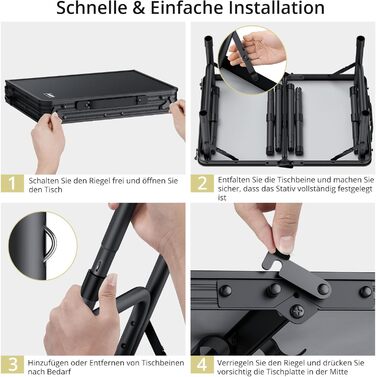 Schnelle & Einfache Installation

1 Schalten Sie den Riegel frei und öffnen Sie den Tisch

2 Entfalten Sie die Tischbeine und machen Sie sicher, dass das Stativ vollständig festgelegt ist

3 Hinzufügen oder Entfernen von Tischbeinen nach Bedarf

4 Verriegeln Sie den Riegel und drücken Sie vorsichtig die Tischplatte in der Mitte