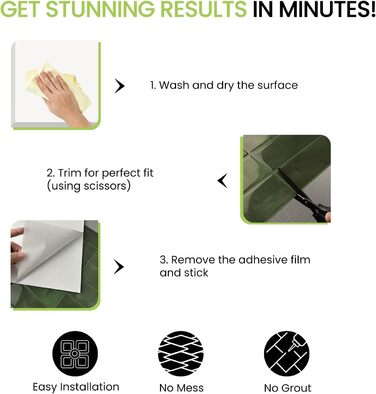 GET STUNNING RESULTS IN MINUTES!

1. Wash and dry the surface

2. Trim for perfect fit (using scissors)

3. Remove the adhesive film and stick

Easy Installation

No Mess

No Grout