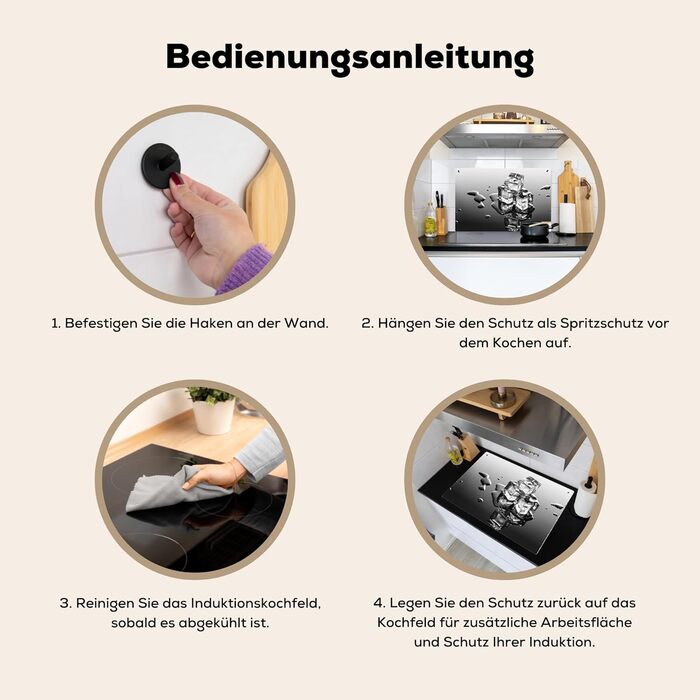 Bedienungsanleitung

1. Befestigen Sie die Haken an der Wand.

2. Hängen Sie den Schutz als Spritzschutz vor dem Kochen auf.

3. Reinigen Sie das Induktionskochfeld, sobald es abgekühlt ist.

4. Legen Sie den Schutz zurück auf das Kochfeld für zusätzliche Arbeitsfläche und Schutz Ihrer Induktion.