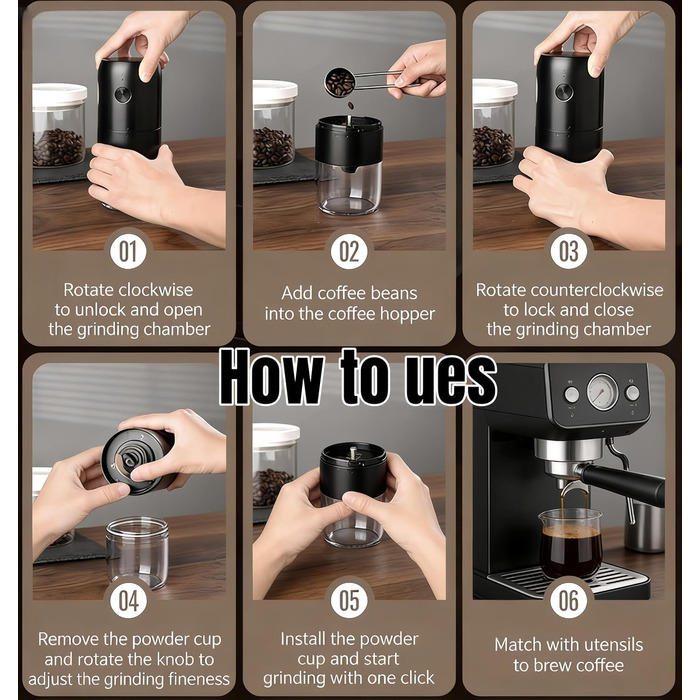 01

Rotate clockwise to unlock and open the grinding chamber

02

Add coffee beans into the coffee hopper

03

Rotate counterclockwise to lock and close the grinding chamber

How to ues

04

Remove the powder cup and rotate the knob to adjust the grinding fineness

05

Install the powder cup and start grinding with one click

06

Match with utensils to brew coffee