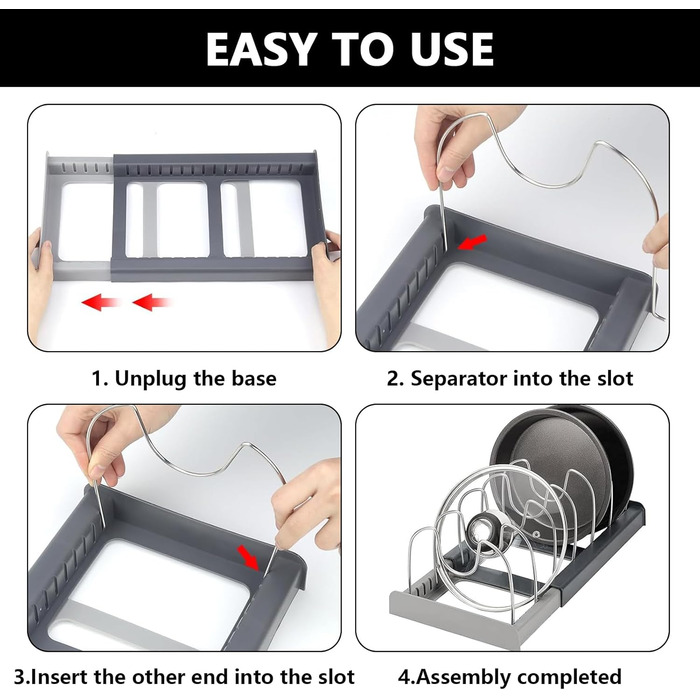 EASY TO USE

1. Unplug the base

2. Separator into the slot

3.Insert the other end into the slot

4.Assembly completed