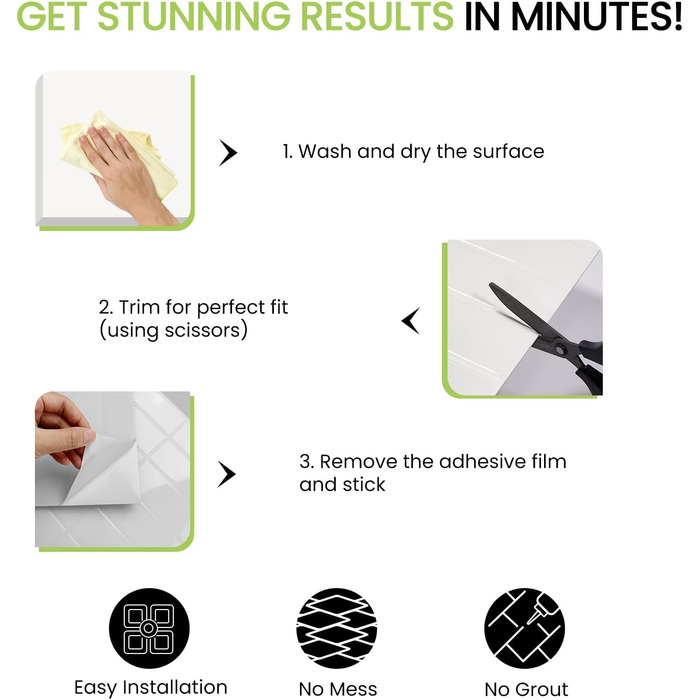 GET STUNNING RESULTS IN MINUTES!

1. Wash and dry the surface

2. Trim for perfect fit (using scissors)

3. Remove the adhesive film and stick

Easy Installation

No Mess

No Grout