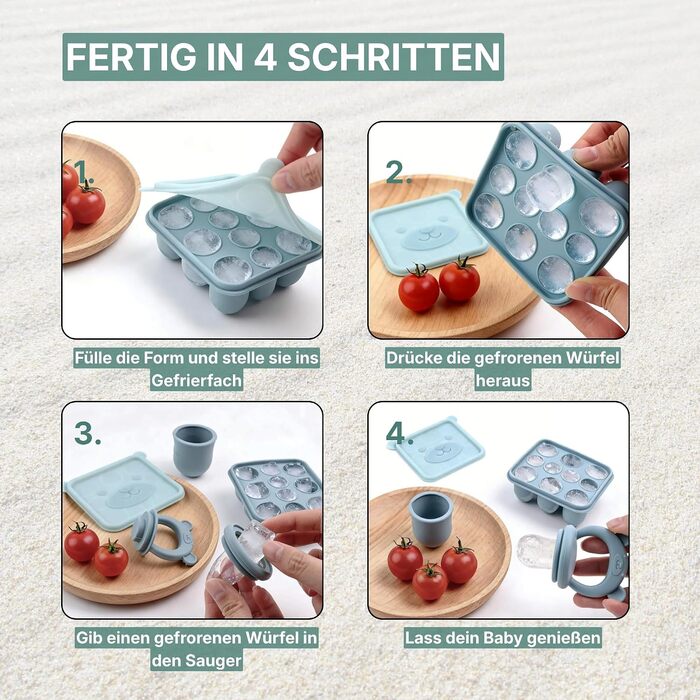 FERTIG IN 4 SCHRITTEN

1.

Fülle die Form und stelle sie ins Gefrierfach

2.

Drücke die gefrorenen Würfel heraus

3.

Gib einen gefrorenen Würfel in den Sauger

4.

Lass dein Baby genießen