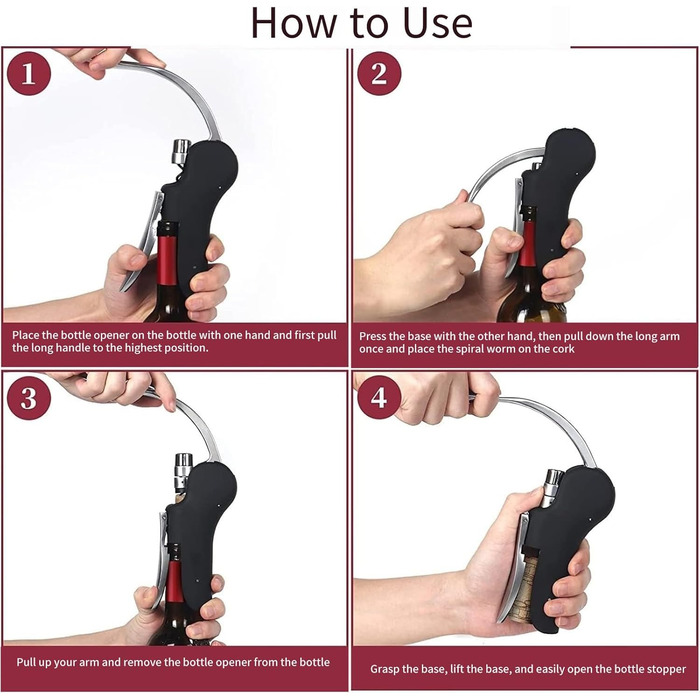 How to Use

1

Place the bottle opener on the bottle with one hand and first pull the long handle to the highest position.

2

Press the base with the other hand, then pull down the long arm once and place the spiral worm on the cork

3

Pull up your arm and remove the bottle opener from the bottle

4

Grasp the base, lift the base, and easily open the bottle stopper