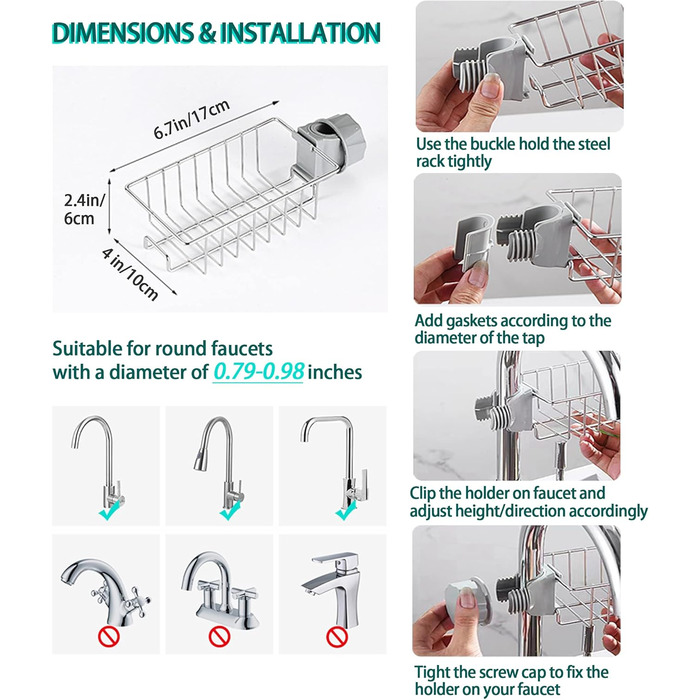 DIMENSIONS & INSTALLATION

6.7in/17cm

2.4in/ 6cm

4 in/10cm

Suitable for round faucets with a diameter of 0.79-0.98 inches

Use the buckle hold the steel rack tightly

Add gaskets according to the diameter of the tap

Clip the holder on faucet and adjust height/direction accordingly

Tight the screw cap to fix the holder on your faucet