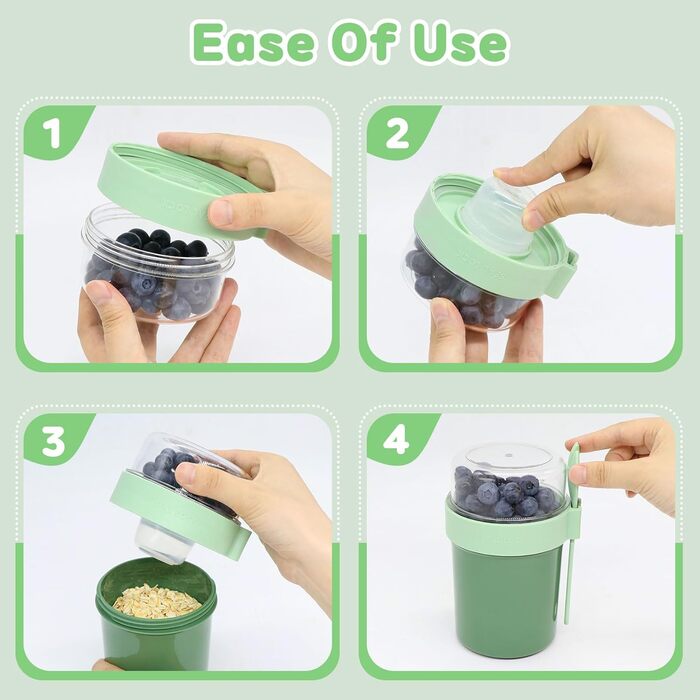 Ease Of Use

1

2

3

4