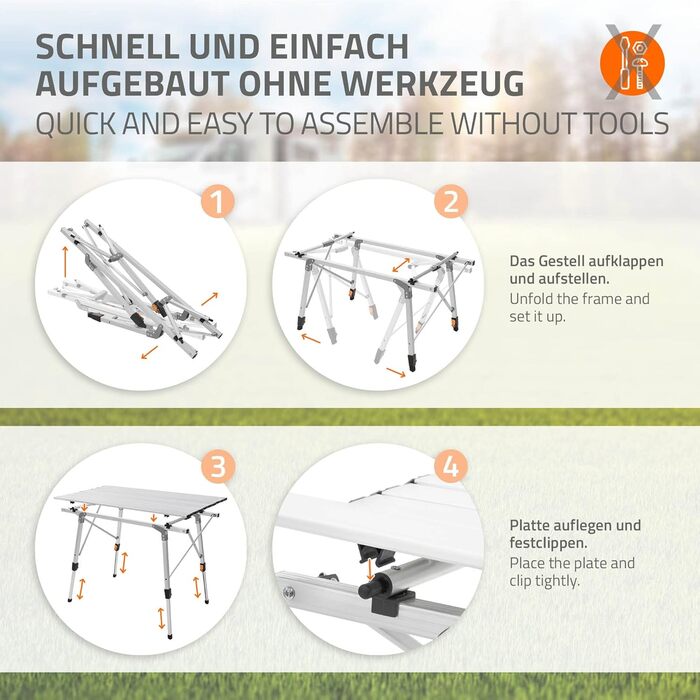 SCHNELL UND EINFACH AUFGEBAUT OHNE WERKZEUG
QUICK AND EASY TO ASSEMBLE WITHOUT TOOLS

1

2

Das Gestell aufklappen und aufstellen.
Unfold the frame and set it up.

3

4

Platte auflegen und festclippen.
Place the plate and clip tightly.