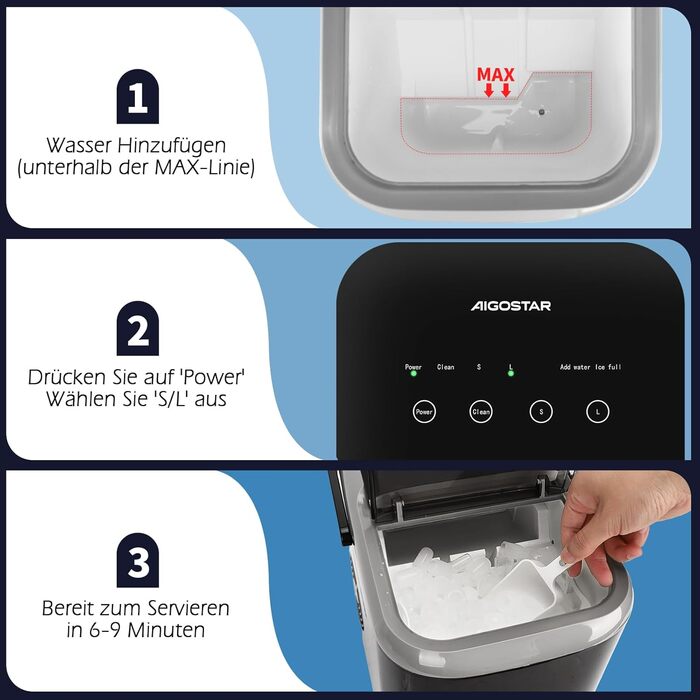 1

Wasser Hinzufügen
(unterhalb der MAX-Linie)

MAX

2

Drücken Sie auf 'Power'
Wählen Sie 'S/L' aus

AIGOSTAR

Power Clean S L Add water Ice full

Power Clean S L

3

Bereit zum Servieren
in 6-9 Minuten