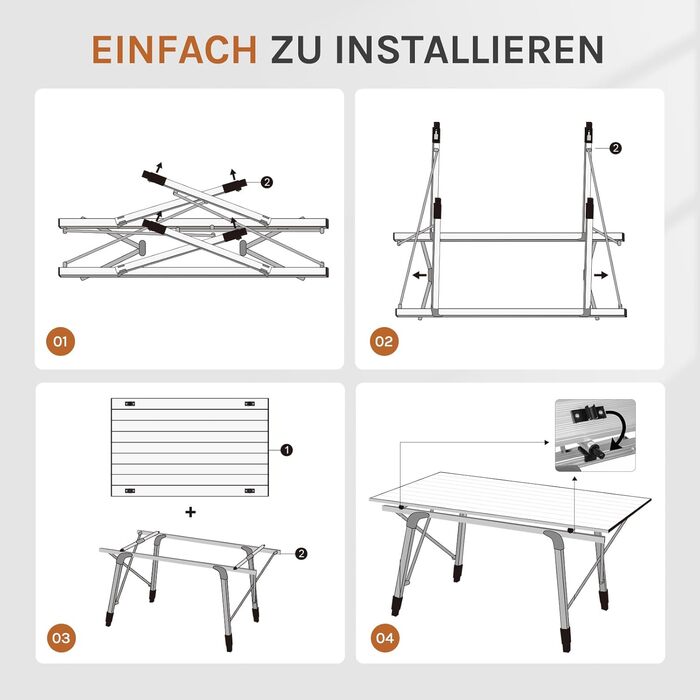 EINFACH ZU INSTALLIEREN

2

01

2

02

1

+

2

03

04