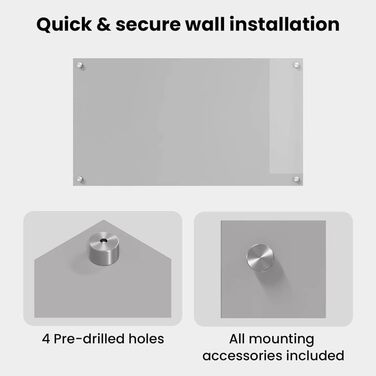 Quick & secure wall installation

4 Pre-drilled holes

All mounting accessories included