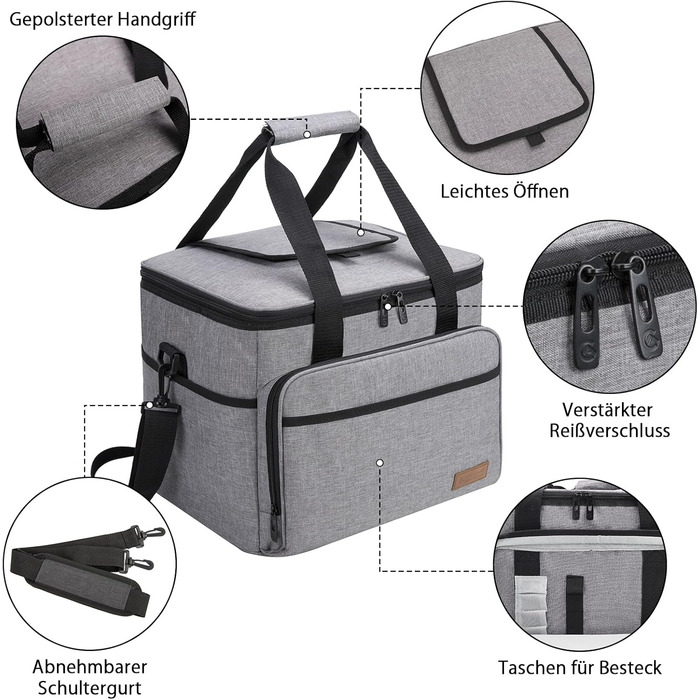 Gepolsterter Handgriff

Leichtes Öffnen

Verstärkter Reißverschluss

Abnehmbarer Schultergurt

Taschen für Besteck