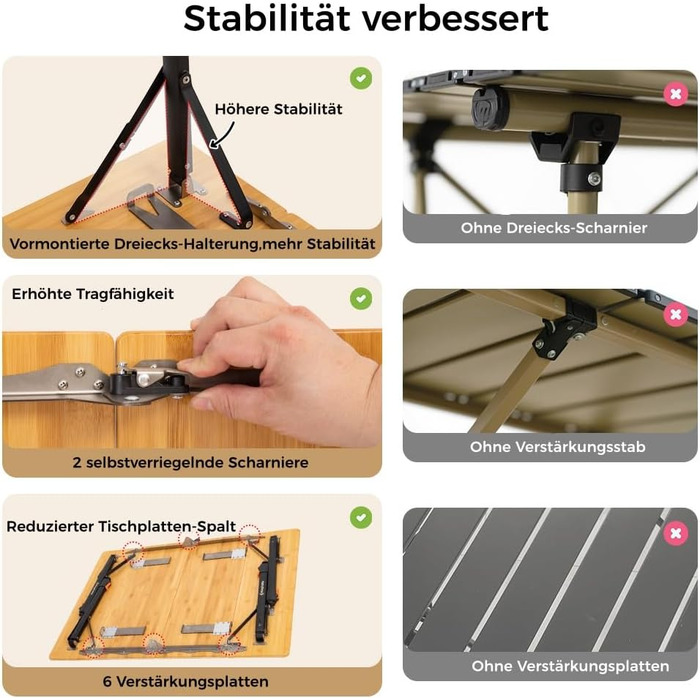 Stabilität verbessert

Höhere Stabilität

Vormontierte Dreiecks-Halterung,mehr Stabilität

Ohne Dreiecks-Scharnier

Erhöhte Tragfähigkeit

2 selbstverriegelnde Scharniere

Ohne Verstärkungsstab

Reduzierter Tischplatten-Spalt

6 Verstärkungsplatten

Ohne Verstärkungsplatten