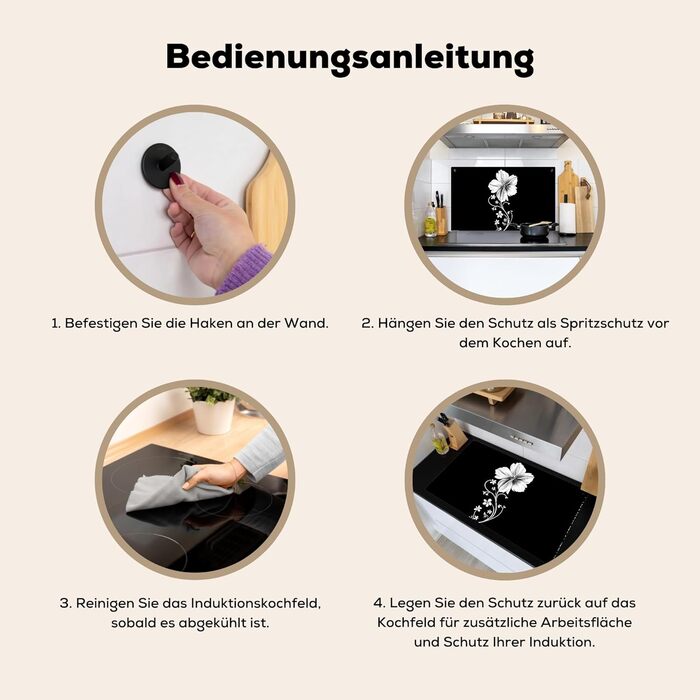 Bedienungsanleitung

1. Befestigen Sie die Haken an der Wand.

2. Hängen Sie den Schutz als Spritzschutz vor dem Kochen auf.

3. Reinigen Sie das Induktionskochfeld, sobald es abgekühlt ist.

4. Legen Sie den Schutz zurück auf das Kochfeld für zusätzliche Arbeitsfläche und Schutz Ihrer Induktion.