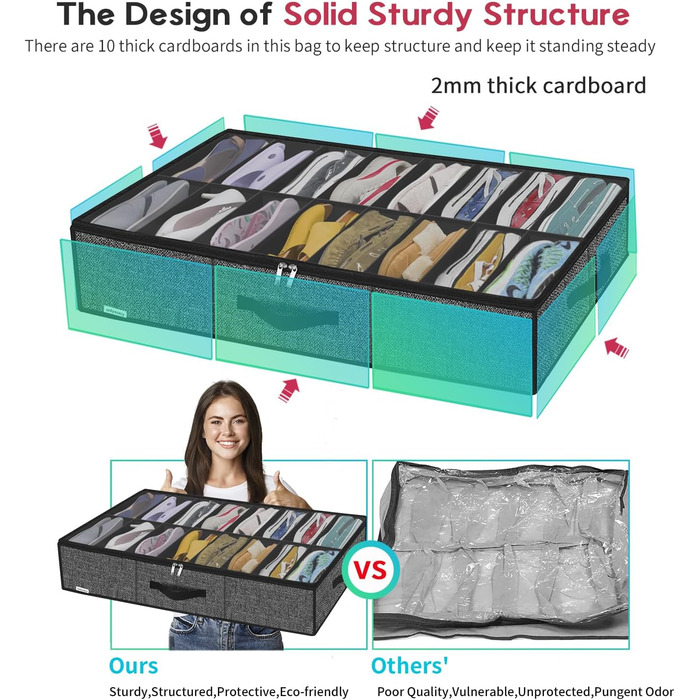 The Design of Solid Sturdy Structure

There are 10 thick cardboards in this bag to keep structure and keep it standing steady

2mm thick cardboard

VS

Ours

Sturdy,Structured,Protective,Eco-friendly

Others'

Poor Quality,Vulnerable,Unprotected,Pungent Odor