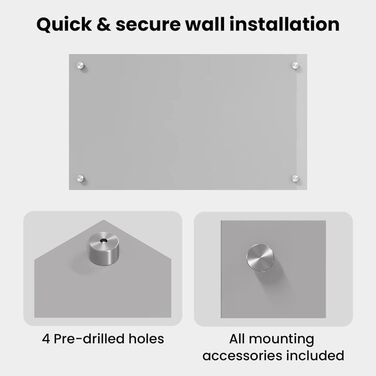 Quick & secure wall installation

4 Pre-drilled holes

All mounting accessories included